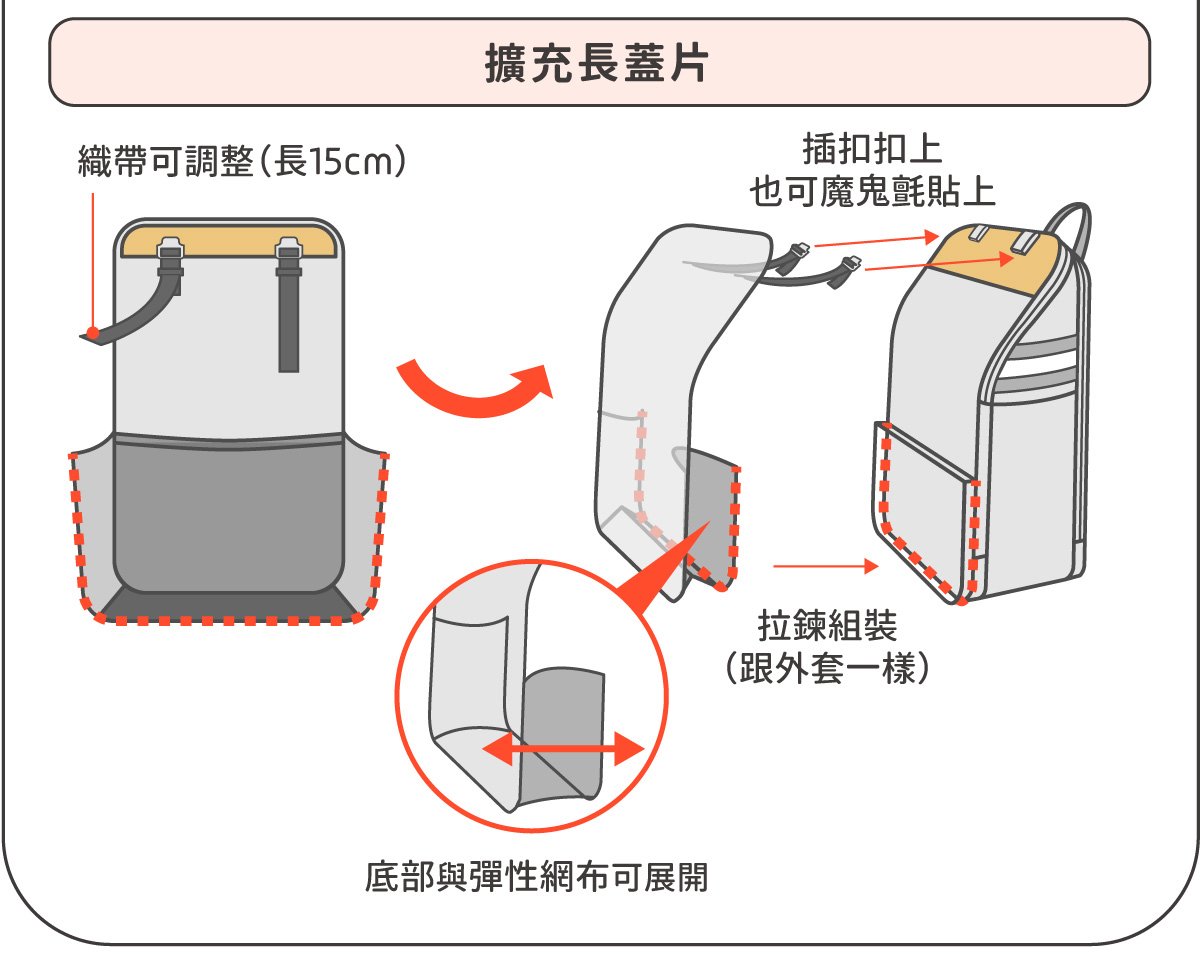 擴充長蓋片

織帶可調整(長15cm)

插扣扣上
也可魔鬼氈貼上

拉鍊組裝
(跟外套一樣)

底部與彈性網布可展開