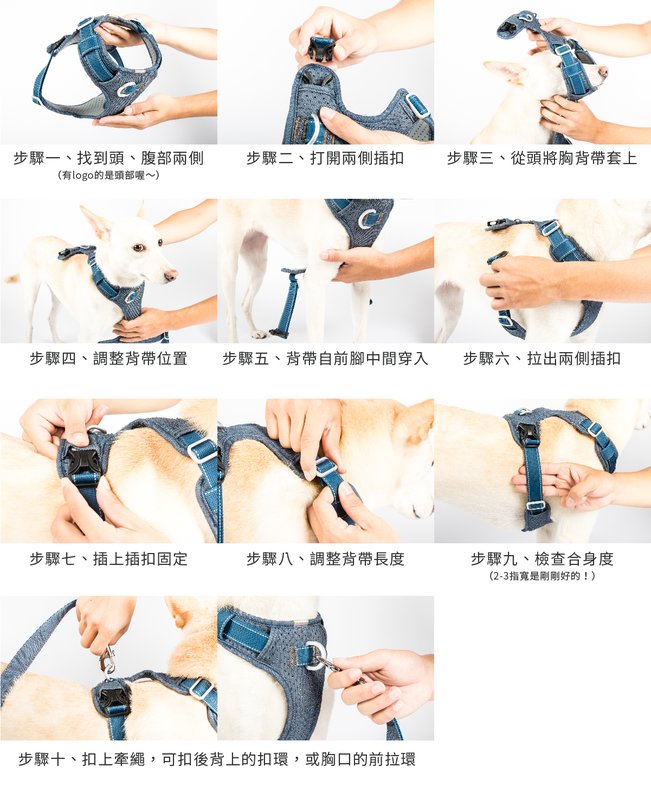 步驟一、找到頭、腹部兩側
(有logo的是頭部喔～)

步驟二、打開兩側插扣

步驟三、從頭將胸背帶套上

步驟四、調整背帶位置

步驟五、背帶自前腳中間穿入

步驟六、拉出兩側插扣

步驟七、插上插扣固定

步驟八、調整背帶長度

步驟九、檢查合身度
(2-3指寬是剛剛好的！)

步驟十、扣上牽繩，可扣後背上的扣環，或胸口的前拉環