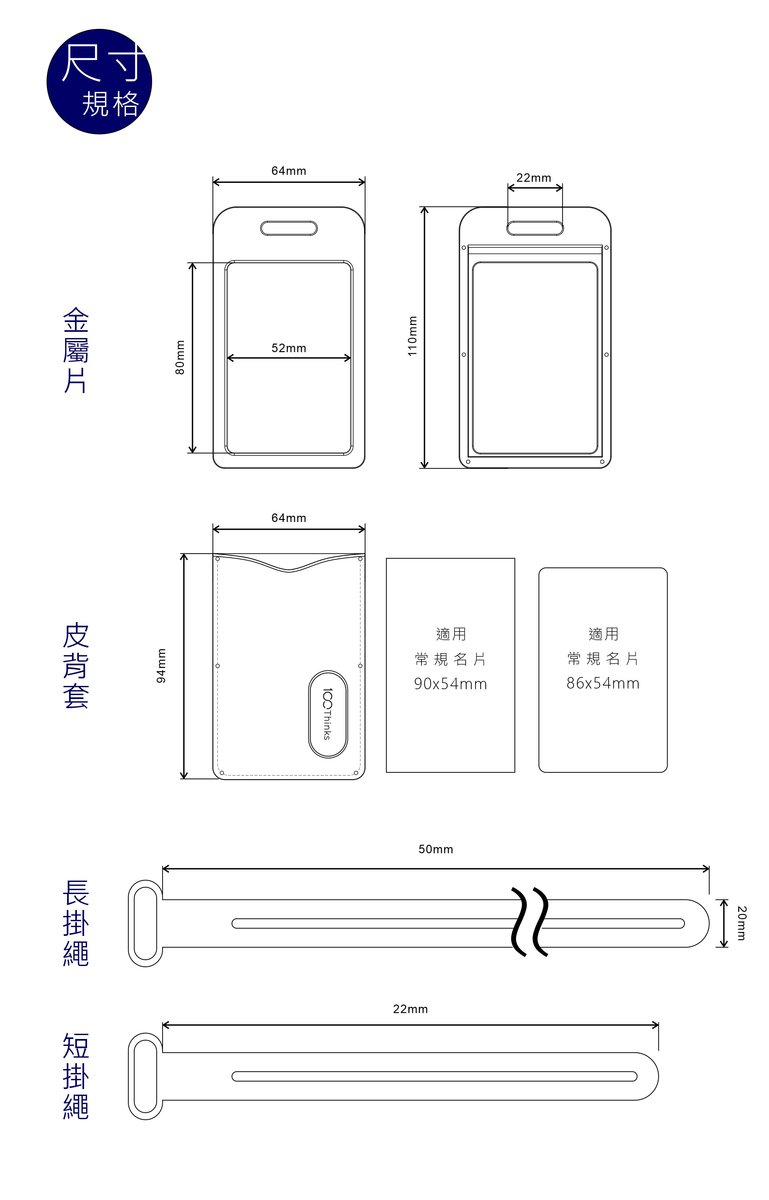 尺寸
規格

金屬片

64mm
80mm
52mm
22mm
110mm

皮背套

64mm
94mm
100Thinks

適用
常規名片
90x54mm

適用
常規名片
86x54mm

長掛繩

50mm
20mm

短掛繩

22mm