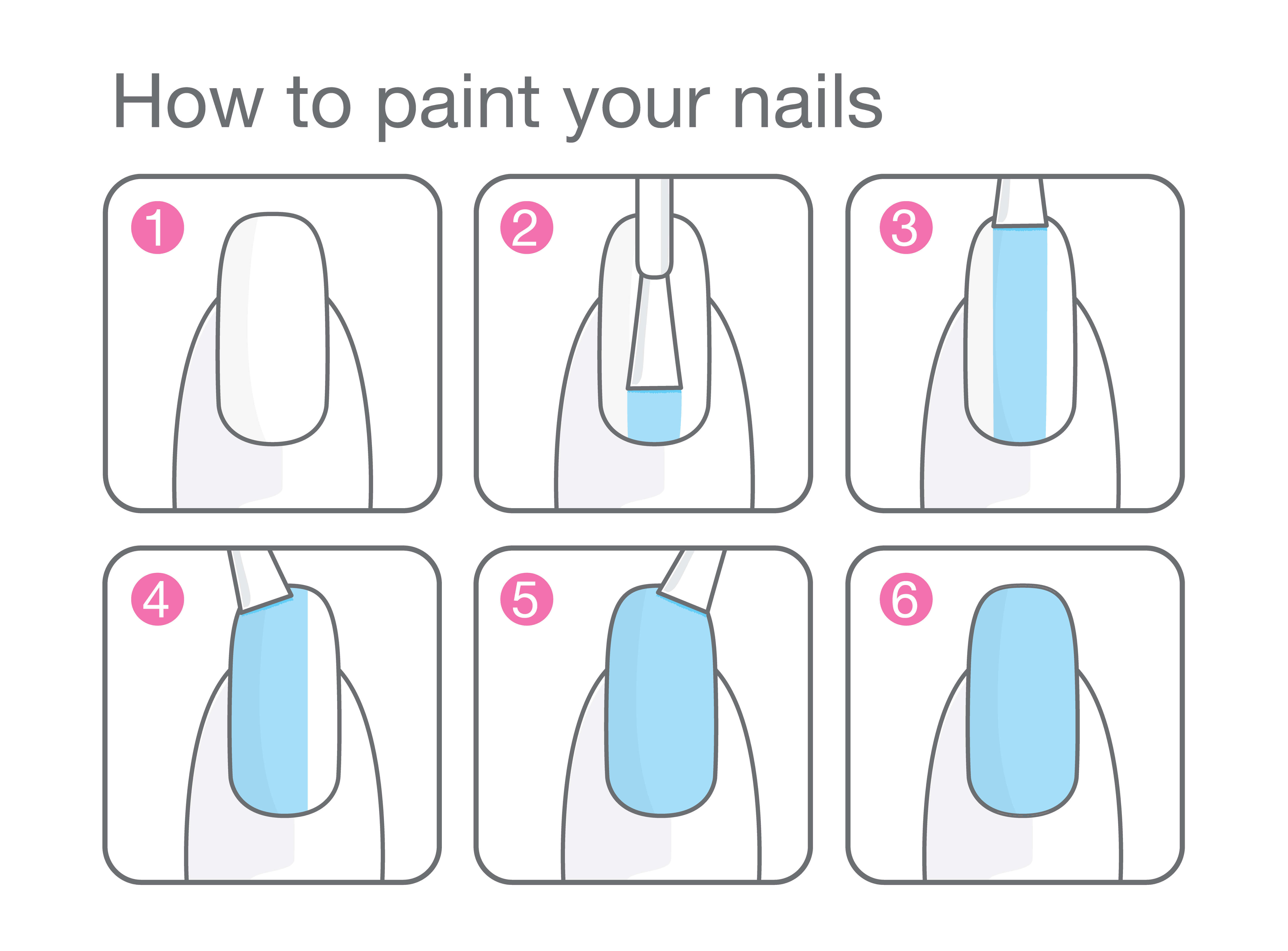 How to paint your nails

1

2

3

4

5

6