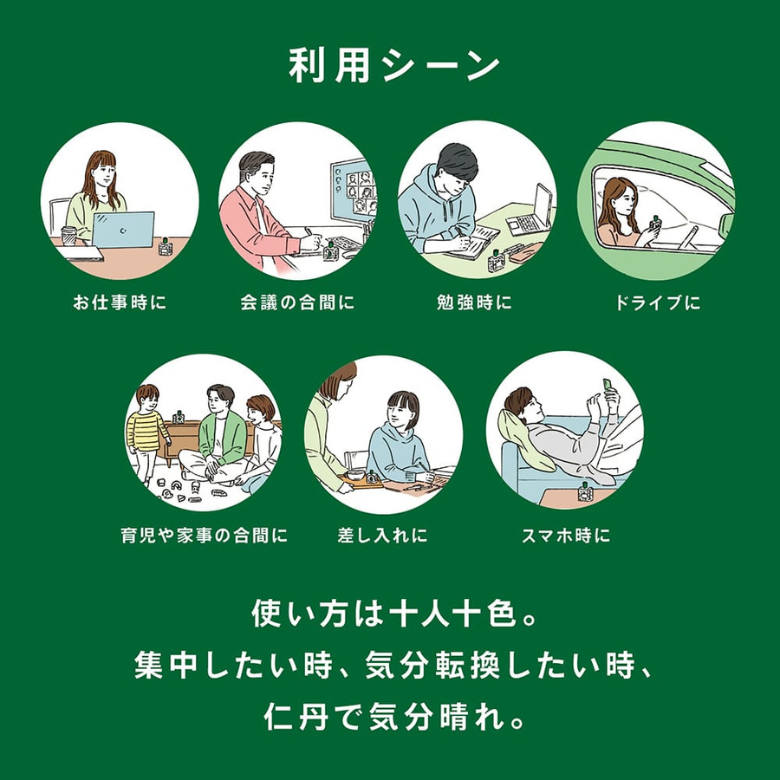 利用シーン

お仕事時に

会議の合間に

勉強時に

ドライブに

育児や家事の合間に

差し入れに

スマホ時に

使い方は十人十色。
集中したい時、気分転換したい時、
仁丹で気分晴れ。