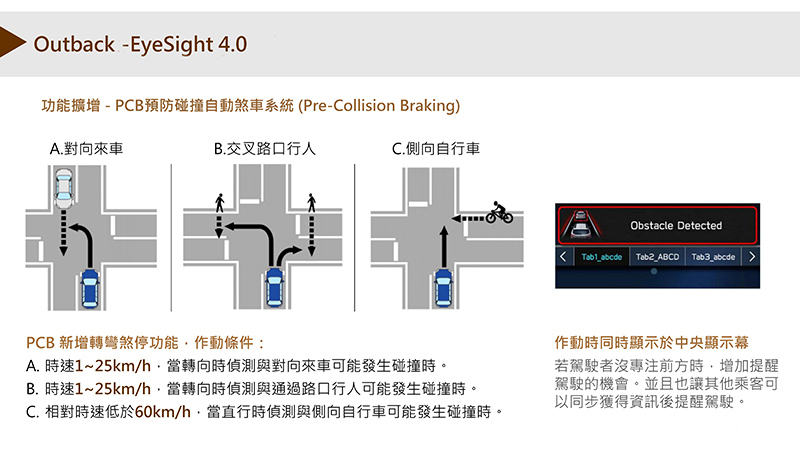 Outback -EyeSight 4.0

功能擴增 - PCB預防碰撞自動煞車系統 (Pre-Collision Braking)

A.對向來車

B.交叉路口行人

C.側向自行車

Obstacle Detected

Tab1_abcde Tab2_ABCD Tab3_abcde

PCB 新增轉彎煞停功能，作動條件：

A. 時速1~25km/h，當轉向時偵測與對向來車可能發生碰撞時。

B. 時速1~25km/h，當轉向時偵測與通過路口行人可能發生碰撞時。

C. 相對時速低於60km/h，當直行時偵測與側向自行車可能發生碰撞時。

作動時同時顯示於中央顯示幕

若駕駛者沒專注前方時，增加提醒駕駛的機會。並且也讓其他乘客可以同步獲得資訊後提醒駕駛。