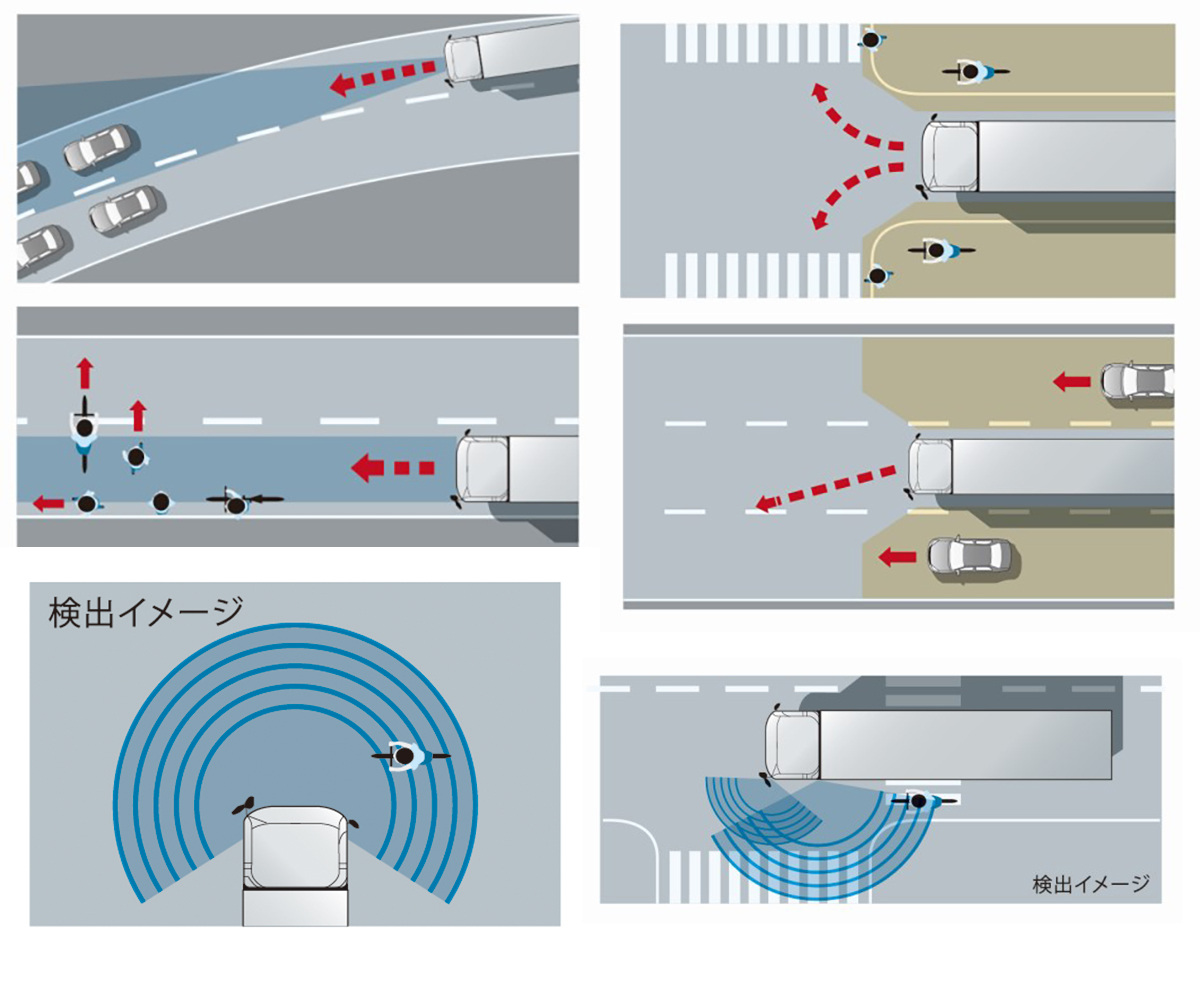 検出イメージ

検出イメージ