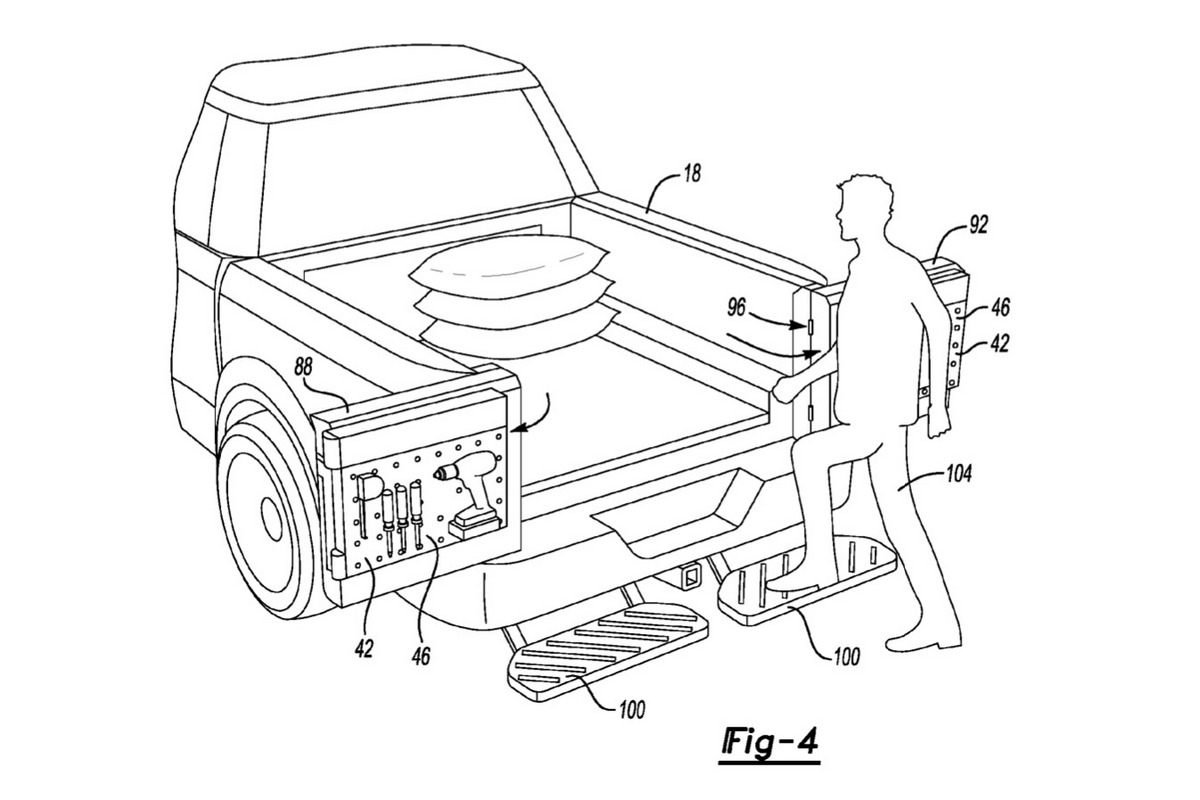 18

92

96

46

42

88

104

42

46

100

100

Fig-4