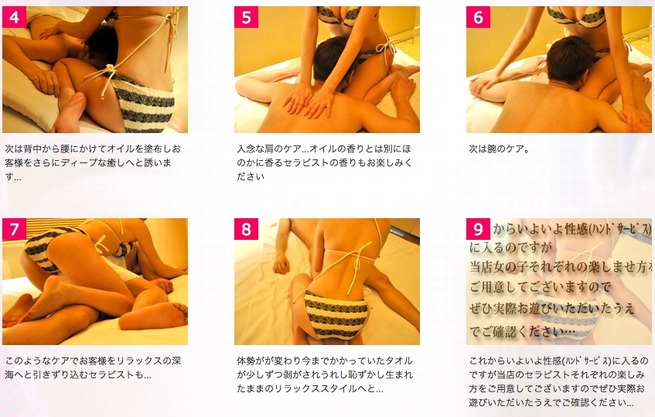 4

次は背中から腰にかけてオイルを塗布しお客様をさらにディープな癒しへと誘います…

5

入念な肩のケア…オイルの香りとは別にほのかに香るセラピストの香りもお楽しみください

6

次は腕のケア。

7

このようなケアでお客様をリラックスの深海へと引きずり込むセラピストも…

8

体勢がが変わり今までかかっていたタオルが少しずつ剥がされうれし恥ずかし生まれたままのリラックススタイルへと…

9

からいよいよ性感(ﾊﾝﾄﾞｻｰﾋﾞｽ)に入るのですが当店女の子それぞれの楽しませ方をご用意してございますのでぜひ実際お遊びいただいたうえでご確認ください…

これからいよいよ性感(ﾊﾝﾄﾞｻｰﾋﾞｽ)に入るのですが当店のセラピストそれぞれの楽しみ方をご用意してございますのでぜひ実際お遊びいただいたうえでご確認ください…