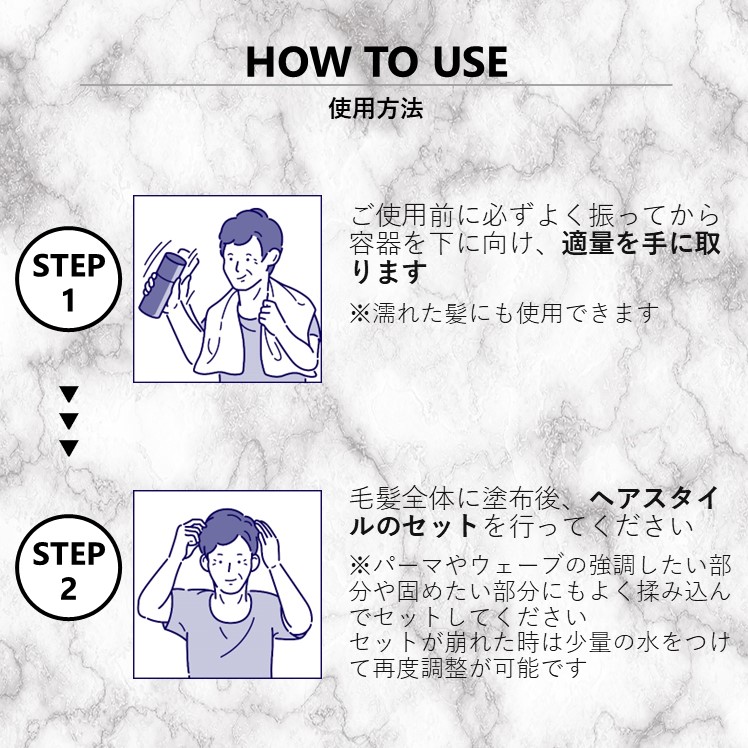 HOW TO USE
使用方法

STEP 1

ご使用前に必ずよく振ってから容器を下に向け、適量を手に取ります

※濡れた髪にも使用できます

▼
▼
▼

STEP 2

毛髪全体に塗布後、ヘアスタイルのセットを行ってください

※パーマやウェーブの強調したい部分や固めたい部分にもよく揉み込んでセットしてください
セットが崩れた時は少量の水をつけて再度調整が可能です