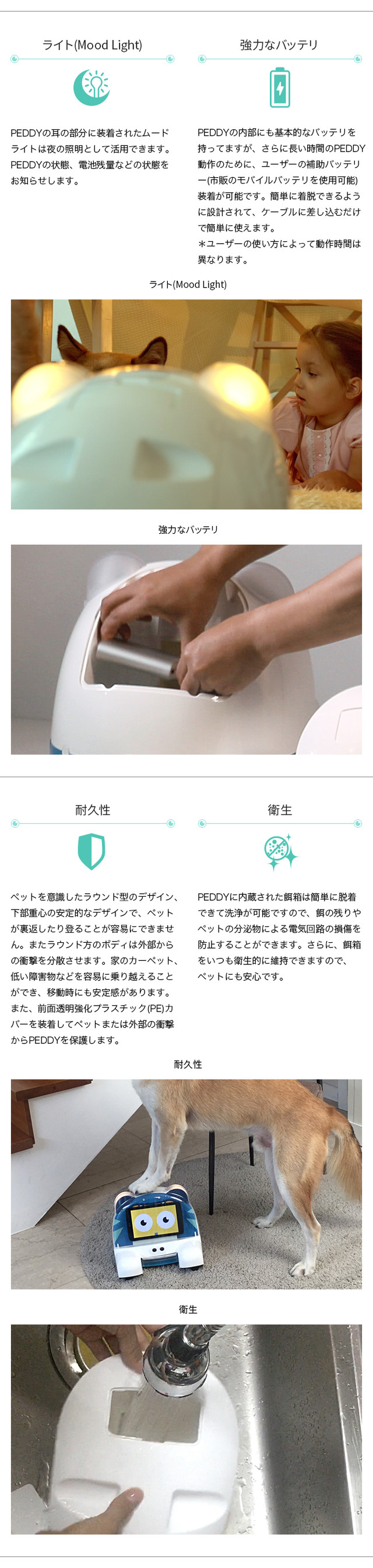 ライト(Mood Light)

PEDDYの耳の部分に装着されたムードライトは夜の照明として活用できます。PEDDYの状態、電池残量などの状態をお知らせします。

強力なバッテリ

PEDDYの内部にも基本的なバッテリを持ってますが、さらに長い時間のPEDDY動作のために、ユーザーの補助バッテリー(市販のモバイルバッテリを使用可能)装着が可能です。簡単に着脱できるように設計されて、ケーブルに差し込むだけで簡単に使えます。
＊ユーザーの使い方によって動作時間は異なります。

ライト(Mood Light)

強力なバッテリ

耐久性

ペットを意識したラウンド型のデザイン、下部重心の安定的なデザインで、ペットが裏返したり登ることが容易にできません。またラウンド方のボディは外部からの衝撃を分散させます。家のカーペット、低い障害物などを容易に乗り越えることができ、移動時にも安定感があります。また、前面透明強化プラスチック(PE)カバーを装着してペットまたは外部の衝撃からPEDDYを保護します。

衛生

PEDDYに内蔵された餌箱は簡単に脱着できて洗浄が可能ですので、餌の残りやペットの分泌物による電気回路の損傷を防止することができます。さらに、餌箱をいつも衛生的に維持できますので、ペットにも安心です。

耐久性

衛生