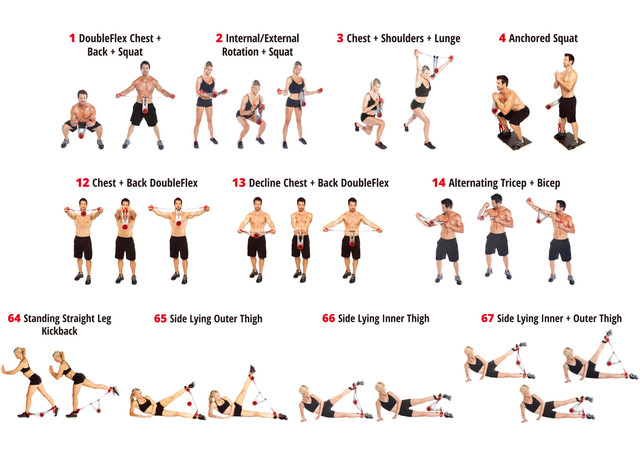 1 DoubleFlex Chest + Back + Squat

2 Internal/External Rotation + Squat

3 Chest + Shoulders + Lunge

4 Anchored Squat

12 Chest + Back DoubleFlex

13 Decline Chest + Back DoubleFlex

14 Alternating Tricep + Bicep

64 Standing Straight Leg Kickback

65 Side Lying Outer Thigh

66 Side Lying Inner Thigh

67 Side Lying Inner + Outer Thigh