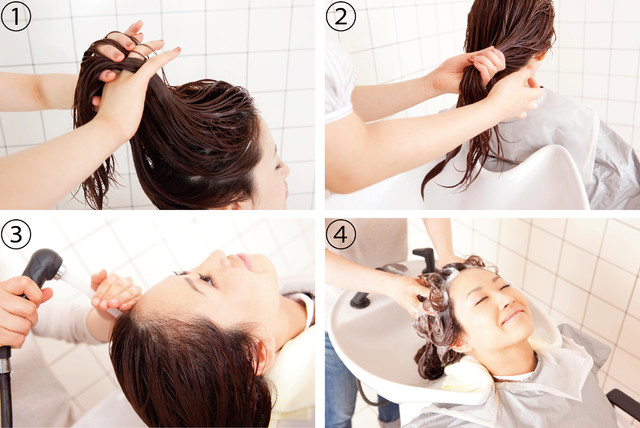 ①

②

③

④