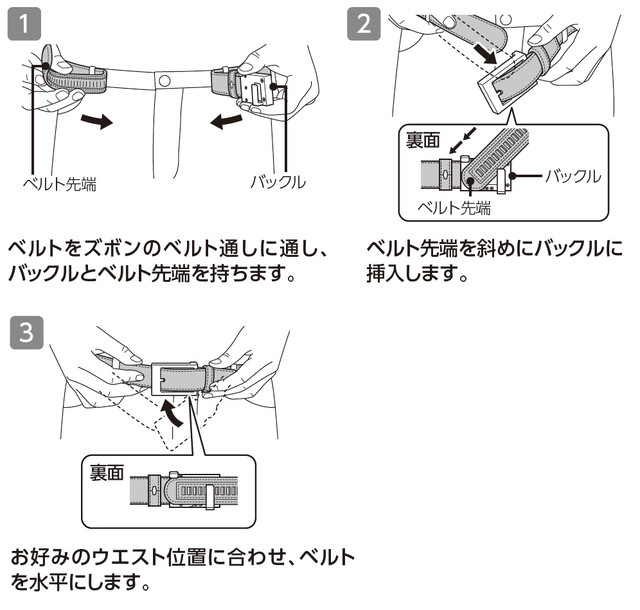 1

ベルト先端

バックル

ベルトをズボンのベルト通しに通し、バックルとベルト先端を持ちます。

2

裏面

バックル

ベルト先端

ベルト先端を斜めにバックルに挿入します。

3

裏面

お好みのウエスト位置に合わせ、ベルトを水平にします。