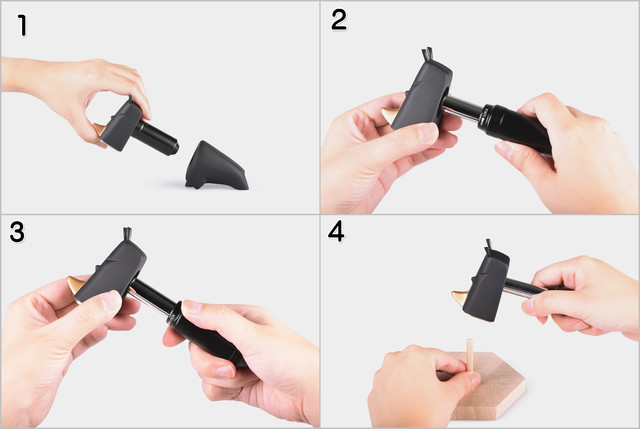 1

2

3

4