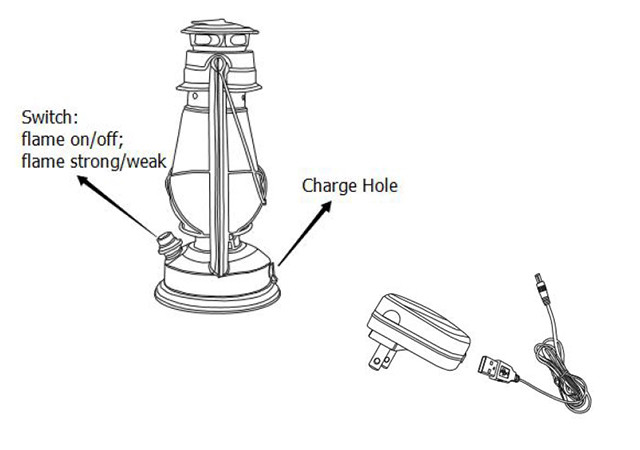 Switch:
flame on/off;
flame strong/weak

Charge Hole