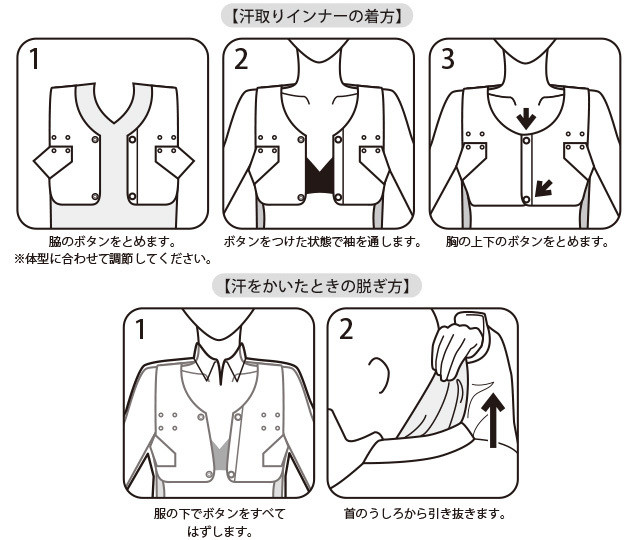 【汗取りインナーの着方】

1

脇のボタンをとめます。
※体型に合わせて調節してください。

2

ボタンをつけた状態で袖を通します。

3

胸の上下のボタンをとめます。

【汗をかいたときの脱ぎ方】

1

服の下でボタンをすべてはずします。

2

首のうしろから引き抜きます。