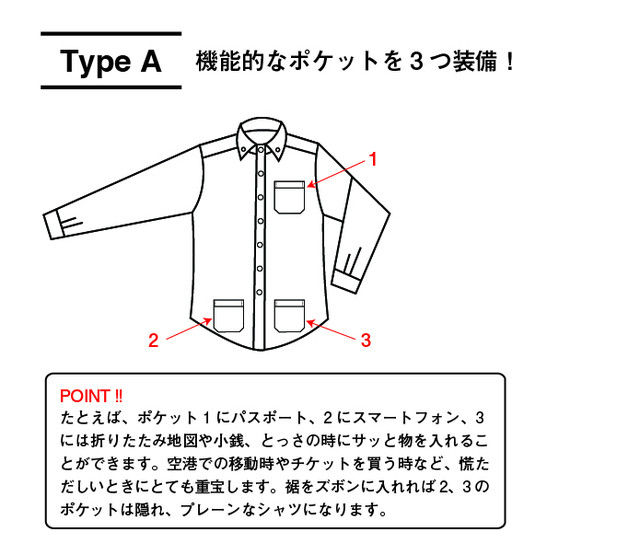 Type A

機能的なポケットを３つ装備！

1

2

3

POINT !!
たとえば、ポケット１にパスポート、２にスマートフォン、３には折りたたみ地図や小銭、とっさの時にサッと物を入れることができます。空港での移動時やチケットを買う時など、慌ただしいときにとても重宝します。裾をズボンに入れれば２、３のポケットは隠れ、プレーンなシャツになります。