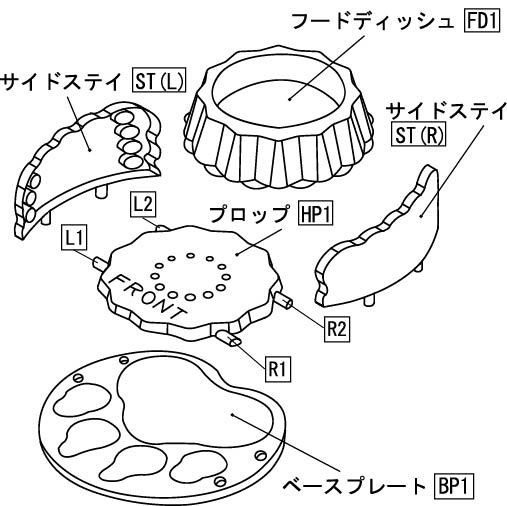 フードディッシュ FD1

サイドステイ ST(L)

サイドステイ ST(R)

L2

プロップ HP1

L1

FRONT

R2

R1

ベースプレート BP1