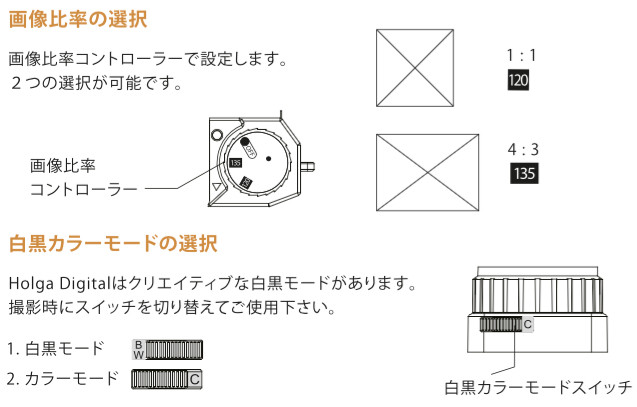 画像比率の選択

画像比率コントローラーで設定します。
２つの選択が可能です。

画像比率
コントローラー

OFF
135
120

1 : 1
120

4 : 3
135

白黒カラーモードの選択

Holga Digitalはクリエイティブな白黒モードがあります。
撮影時にスイッチを切り替えてご使用下さい。

1. 白黒モード
B
W

2. カラーモード
C

C
白黒カラーモードスイッチ