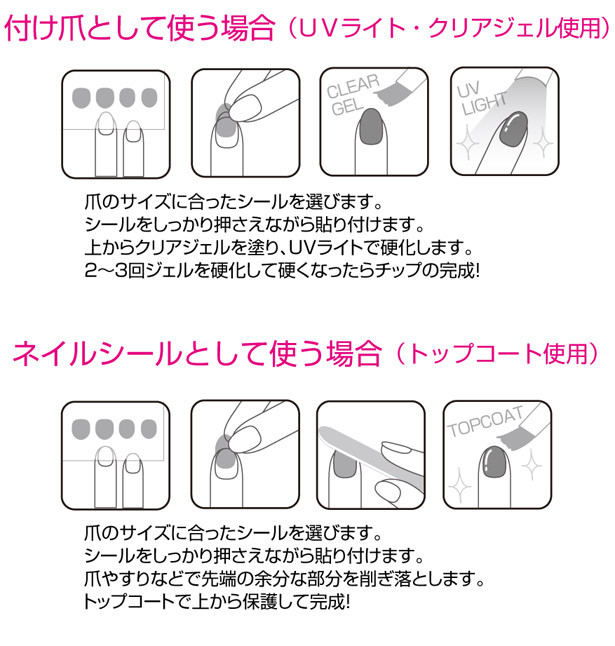 付け爪として使う場合（ＵＶライト・クリアジェル使用）

CLEAR GEL

UV LIGHT

爪のサイズに合ったシールを選びます。
シールをしっかり押さえながら貼り付けます。
上からクリアジェルを塗り、UVライトで硬化します。
2〜3回ジェルを硬化して硬くなったらチップの完成!

ネイルシールとして使う場合（トップコート使用）

TOPCOAT

爪のサイズに合ったシールを選びます。
シールをしっかり押さえながら貼り付けます。
爪やすりなどで先端の余分な部分を削ぎ落とします。
トップコートで上から保護して完成!