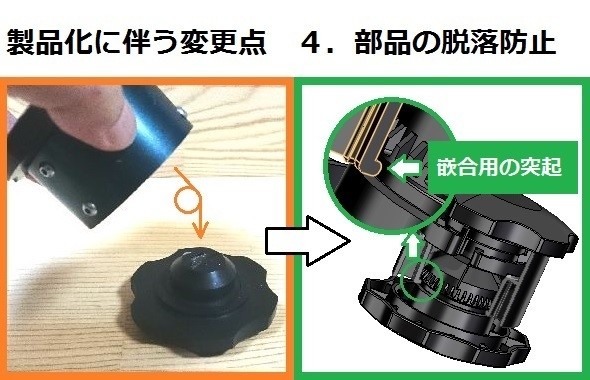 製品化に伴う変更点　４．部品の脱落防止

嵌合用の突起