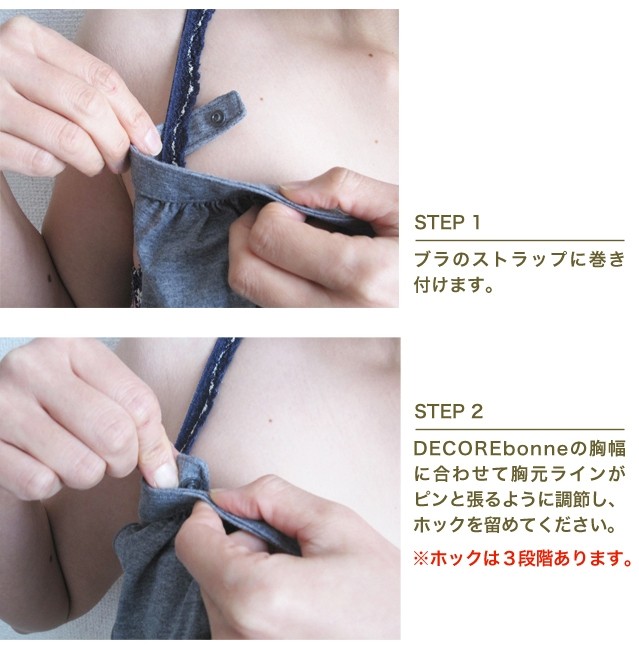 STEP 1

ブラのストラップに巻き付けます。

STEP 2

DECOREbonneの胸幅に合わせて胸元ラインがピンと張るように調節し、ホックを留めてください。

※ホックは３段階あります。