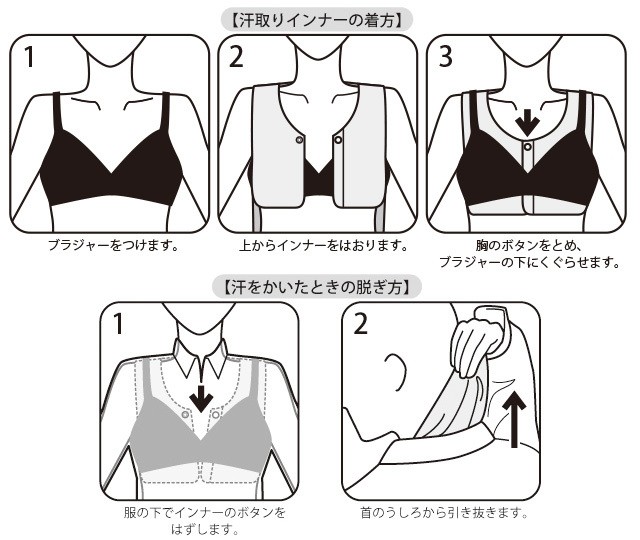 【汗取りインナーの着方】

1

ブラジャーをつけます。

2

上からインナーをはおります。

3

胸のボタンをとめ、ブラジャーの下にくぐらせます。

【汗をかいたときの脱ぎ方】

1

服の下でインナーのボタンをはずします。

2

首のうしろから引き抜きます。