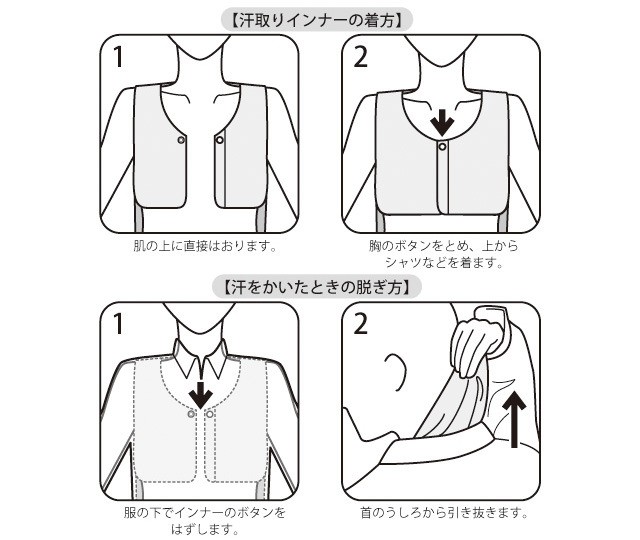 【汗取りインナーの着方】

1

肌の上に直接はおります。

2

胸のボタンをとめ、上からシャツなどを着ます。

【汗をかいたときの脱ぎ方】

1

服の下でインナーのボタンをはずします。

2

首のうしろから引き抜きます。