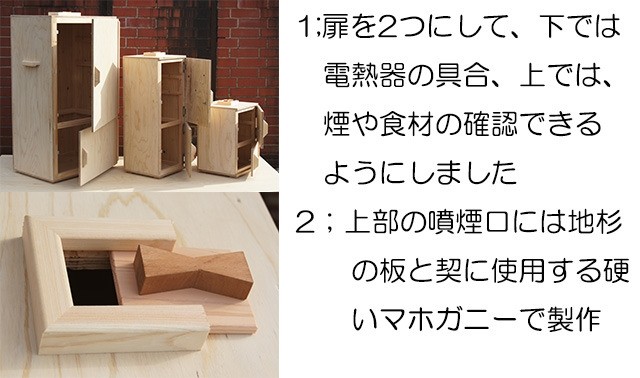 1;扉を2つにして、下では電熱器の具合、上では、煙や食材の確認できるようにしました

２；上部の噴煙口には地杉の板と契に使用する硬いマホガニーで製作