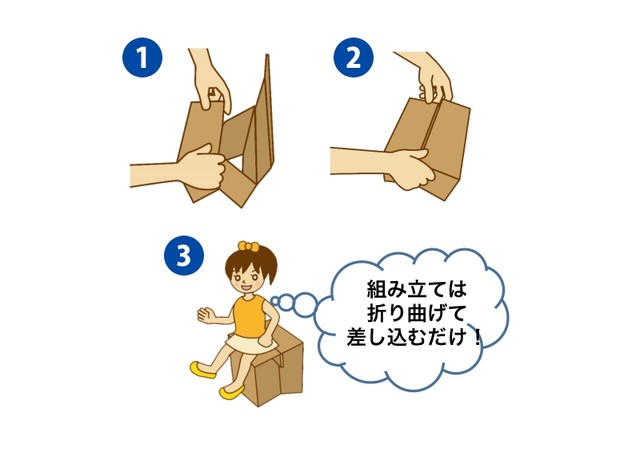 1

2

3

組み立ては
折り曲げて
差し込むだけ！