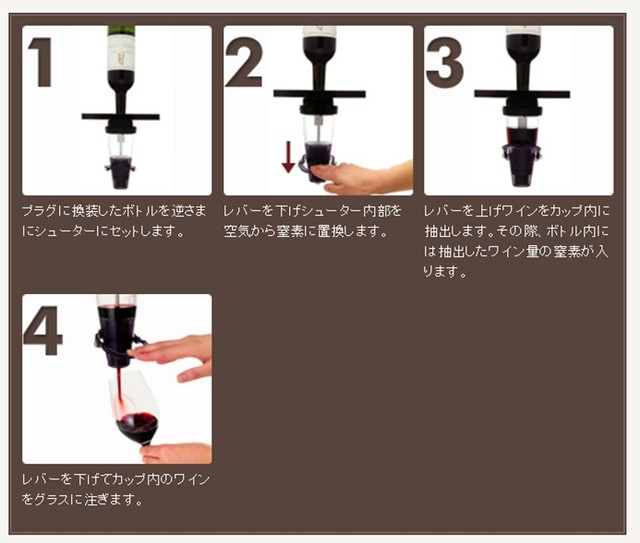 1

プラグに換装したボトルを逆さまにシューターにセットします。

2

レバーを下げシューター内部を空気から窒素に置換します。

3

レバーを上げワインをカップ内に抽出します。その際、ボトル内には抽出したワイン量の窒素が入ります。

4

レバーを下げてカップ内のワインをグラスに注ぎます。