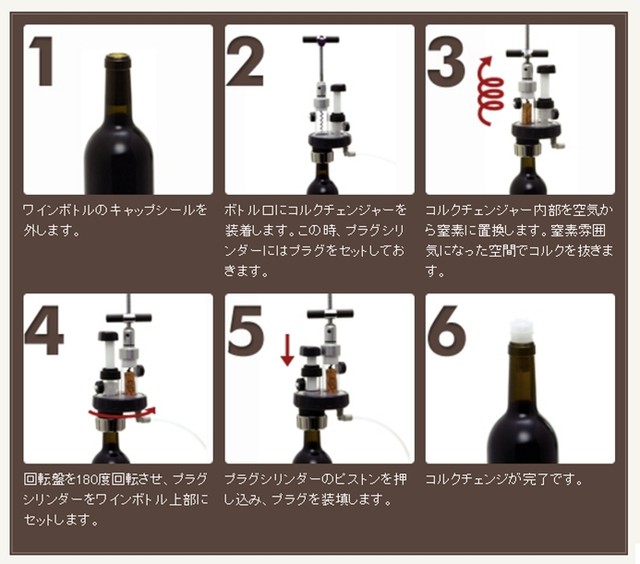 1

ワインボトルのキャップシールを外します。

2

ボトル口にコルクチェンジャーを装着します。この時、プラグシリンダーにはプラグをセットしておきます。

3

コルクチェンジャー内部を空気から窒素に置換します。窒素雰囲気になった空間でコルクを抜きます。

4

回転盤を180度回転させ、プラグシリンダーをワインボトル上部にセットします。

5

プラグシリンダーのピストンを押し込み、プラグを装填します。

6

コルクチェンジが完了です。