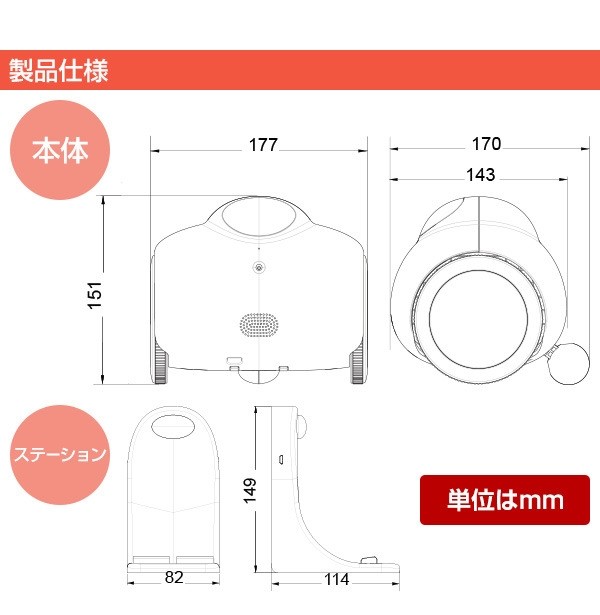 製品仕様

本体

177

170

143

151

ステーション

149

単位はmm

82

114