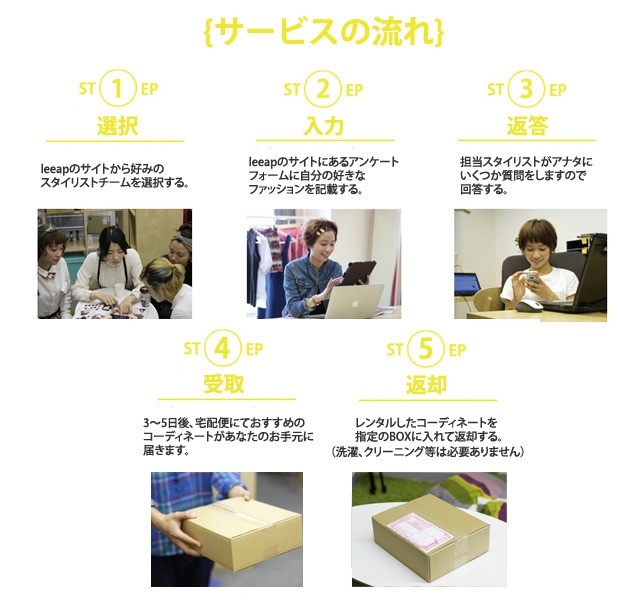 {サービスの流れ}

ST 1 EP
選択

leeapのサイトから好みのスタイリストチームを選択する。

ST 2 EP
入力

leeapのサイトにあるアンケートフォームに自分の好きなファッションを記載する。

ST 3 EP
返答

担当スタイリストがアナタにいくつか質問をしますので回答する。

ST 4 EP
受取

3〜5日後、宅配便にておすすめのコーディネートがあなたのお手元に届きます。

ST 5 EP
返却

レンタルしたコーディネートを指定のBOXに入れて返却する。
(洗濯、クリーニング等は必要ありません)