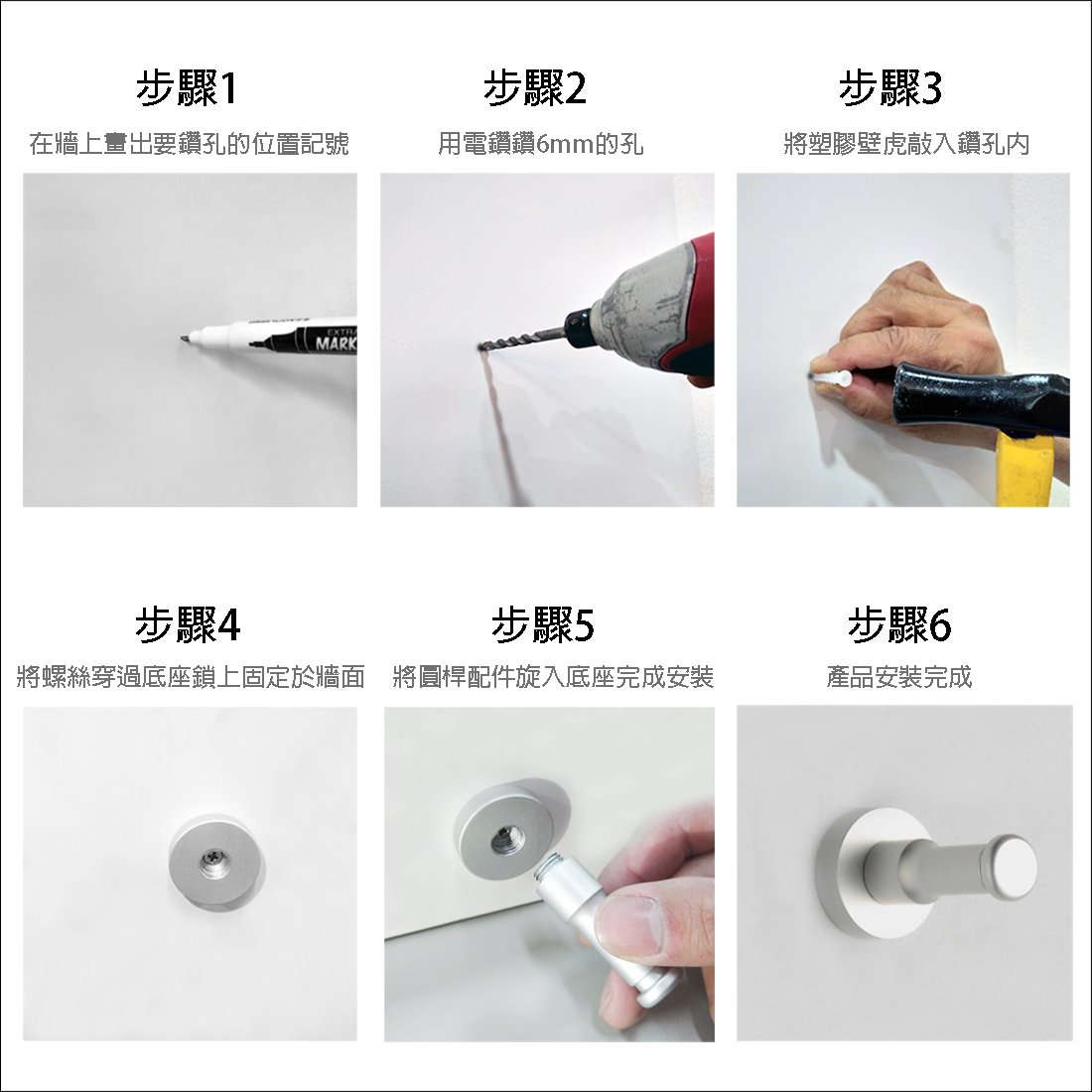 步驟1

在牆上畫出要鑽孔的位置記號

EXTRA
MARK

步驟2

用電鑽鑽6mm的孔

步驟3

將塑膠壁虎敲入鑽孔內

步驟4

將螺絲穿過底座鎖上固定於牆面

步驟5

將圓桿配件旋入底座完成安裝

步驟6

產品安裝完成