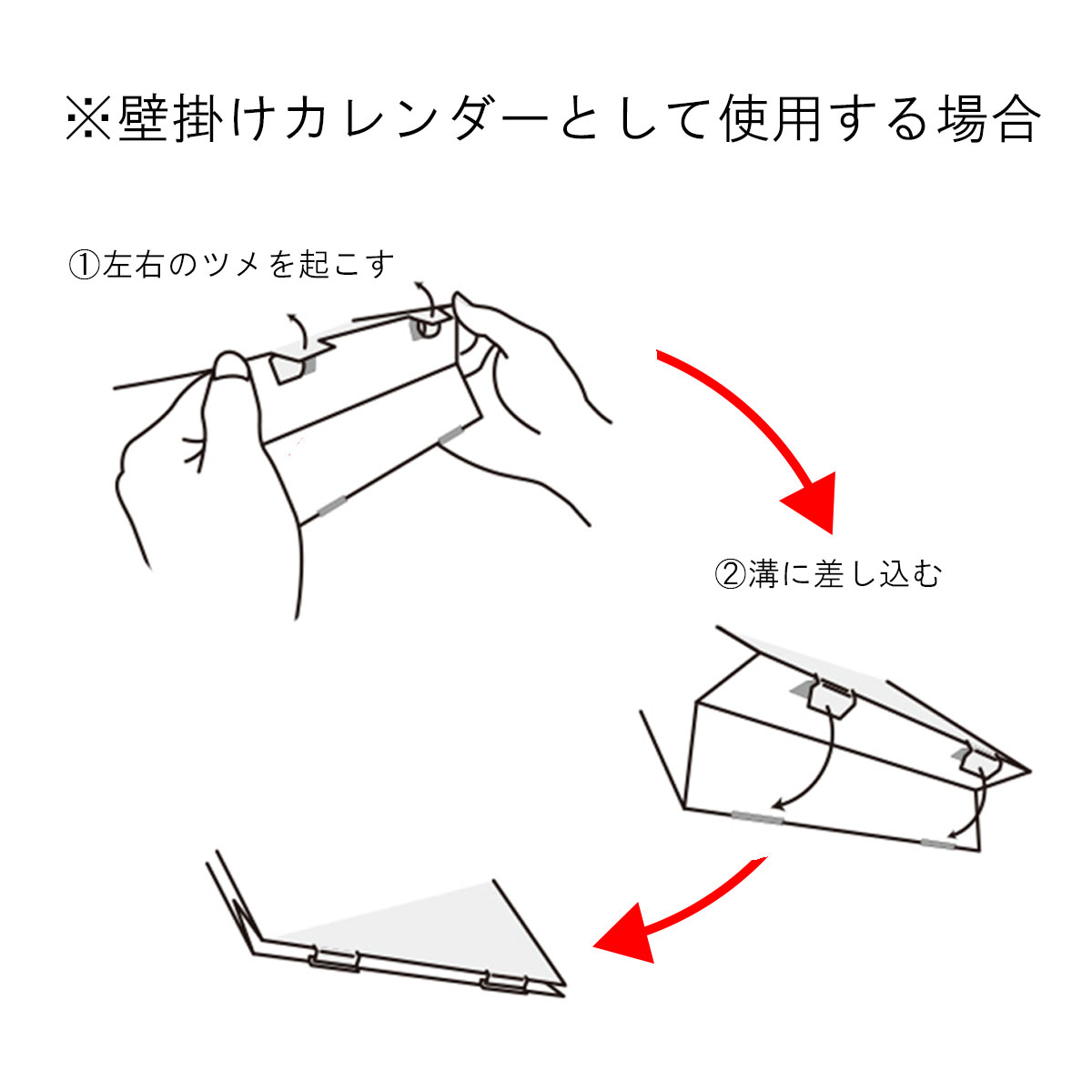 ※壁掛けカレンダーとして使用する場合

①左右のツメを起こす

②溝に差し込む