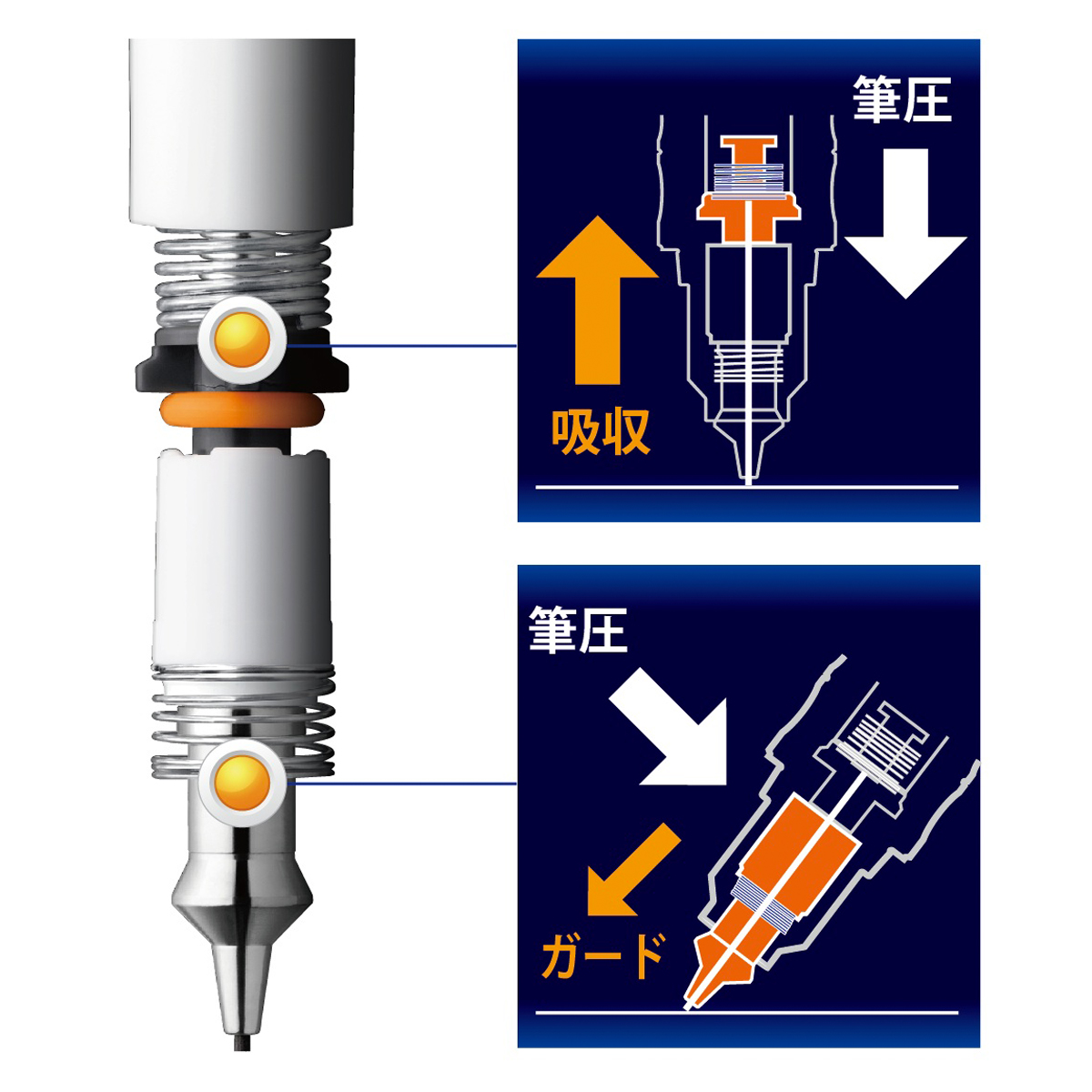 筆圧

吸収

筆圧

ガード