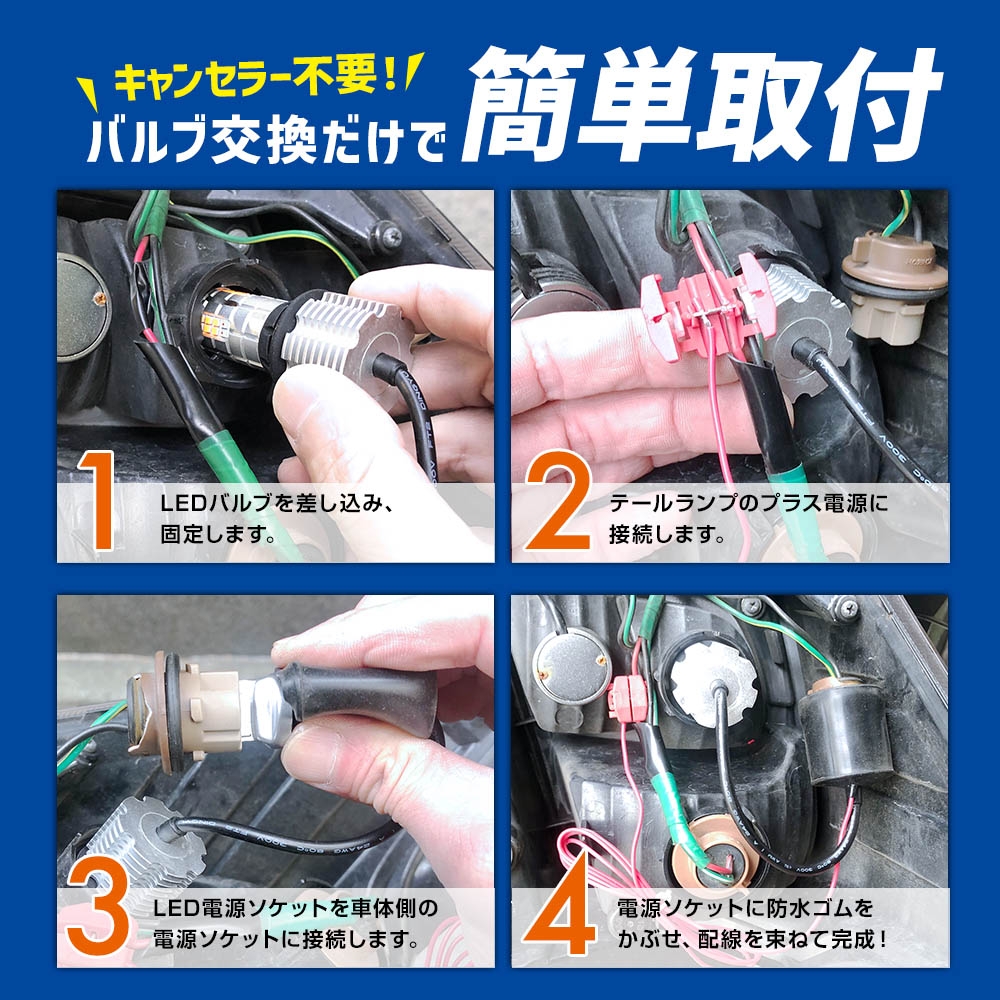 キャンセラー不要！
バルブ交換だけで 簡単取付

1
LEDバルブを差し込み、固定します。

2
テールランプのプラス電源に接続します。

3
LED電源ソケットを車体側の電源ソケットに接続します。

4
電源ソケットに防水ゴムをかぶせ、配線を束ねて完成！