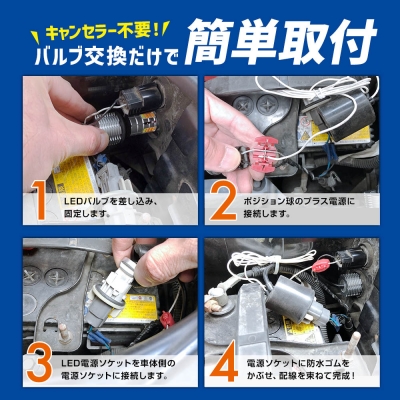 キャンセラー不要！
バルブ交換だけで 簡単取付

1
LEDバルブを差し込み、固定します。

2
ポジション球のプラス電源に接続します。

3
LED電源ソケットを車体側の電源ソケットに接続します。

4
電源ソケットに防水ゴムをかぶせ、配線を束ねて完成！