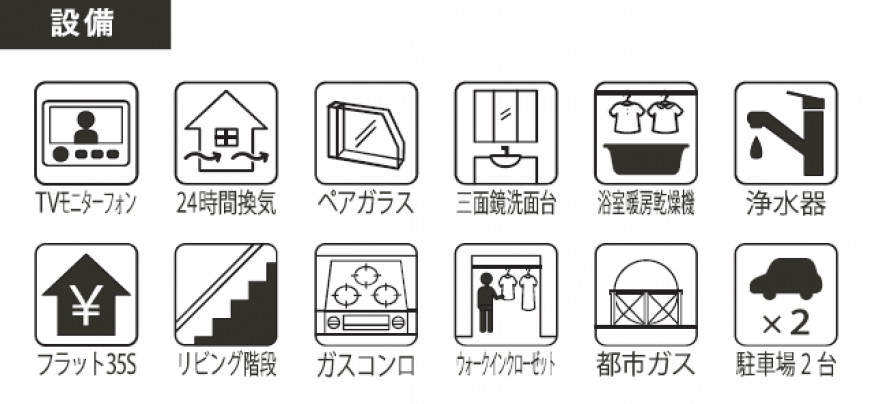 設備

TVモニターフォン

24時間換気

ペアガラス

三面鏡洗面台

浴室暖房乾燥機

浄水器

¥

フラット35S

リビング階段

ガスコンロ

ウォークインクローゼット

都市ガス

×2

駐車場２台