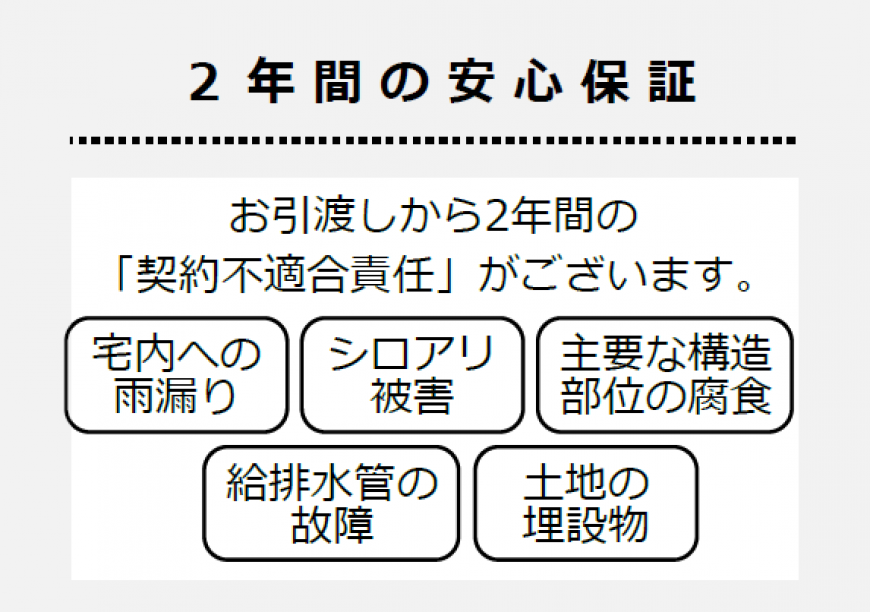 2年間の安心保証

お引渡しから2年間の
「契約不適合責任」がございます。

宅内への
雨漏り

シロアリ
被害

主要な構造
部位の腐食

給排水管の
故障

土地の
埋設物