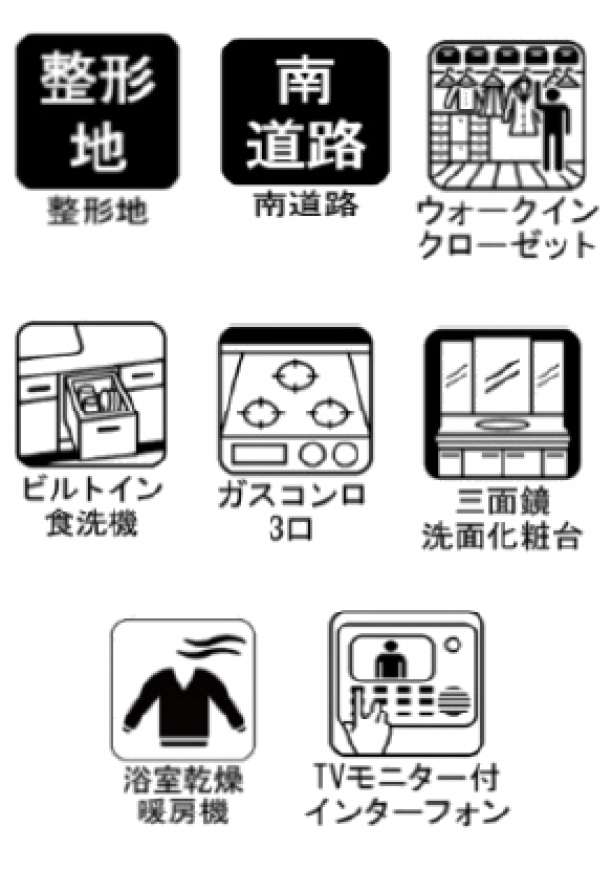 整形地

整形地

南道路

南道路

ウォークイン
クローゼット

ビルトイン
食洗機

ガスコンロ
3口

三面鏡
洗面化粧台

浴室乾燥
暖房機

TVモニター付
インターフォン