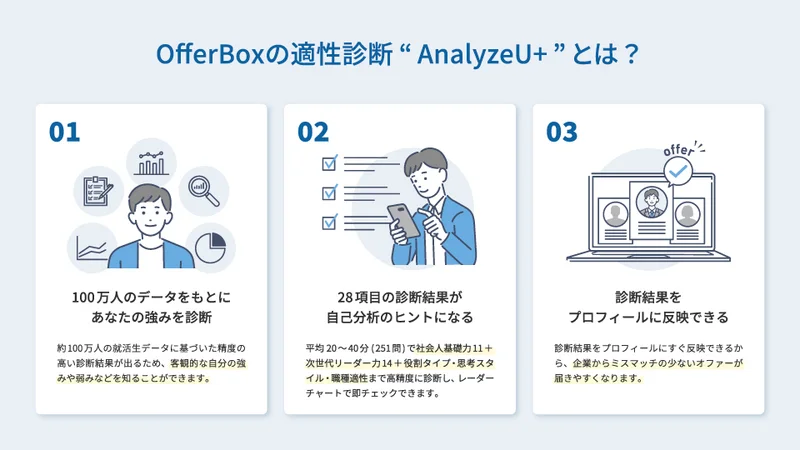 OfferBoxの適性診断 “ AnalyzeU+ ” とは？

01

100万人のデータをもとに
あなたの強みを診断

約100万人の就活生データに基づいた精度の高い診断結果が出るため、客観的な自分の強みや弱みなどを知ることができます。

02

28項目の診断結果が
自己分析のヒントになる

平均 20〜40分（251問）で社会人基礎力11＋次世代リーダー力14＋役割タイプ・思考スタイル・職種適性まで高精度に診断し、レーダーチャートで即チェックできます。

03

offer

診断結果を
プロフィールに反映できる

診断結果をプロフィールにすぐ反映できるから、企業からミスマッチの少ないオファーが届きやすくなります。