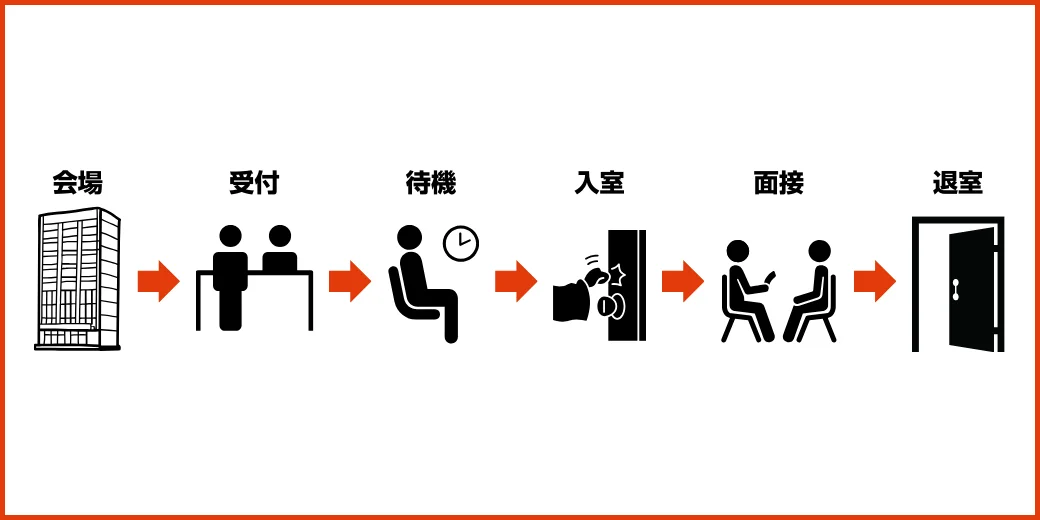 会場
受付
待機
入室
面接
退室