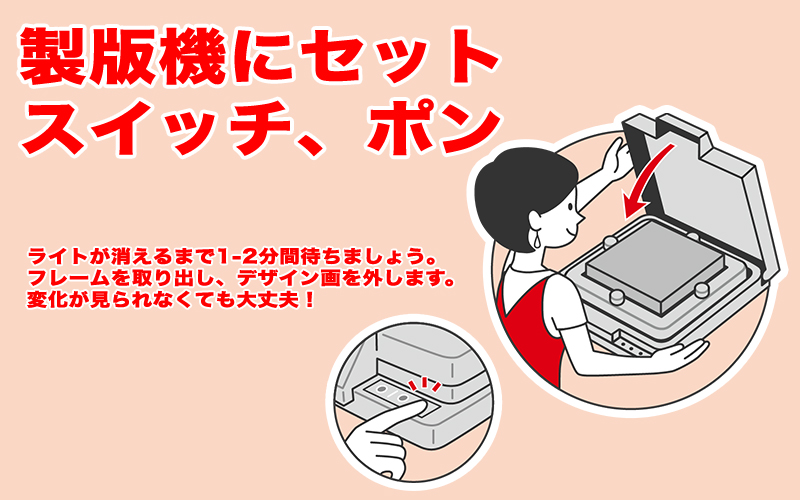 製版機にセット
スイッチ、ポン

ライトが消えるまで1-2分間待ちましょう。
フレームを取り出し、デザイン画を外します。
変化が見られなくても大丈夫！