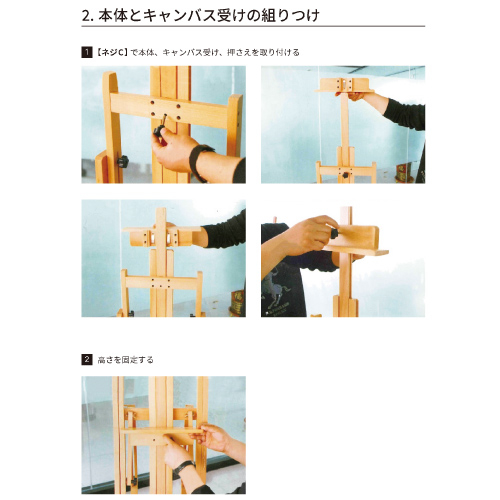 2. 本体とキャンバス受けの組りつけ

1 【ネジC】で本体、キャンバス受け、押さえを取り付ける

2 高さを固定する