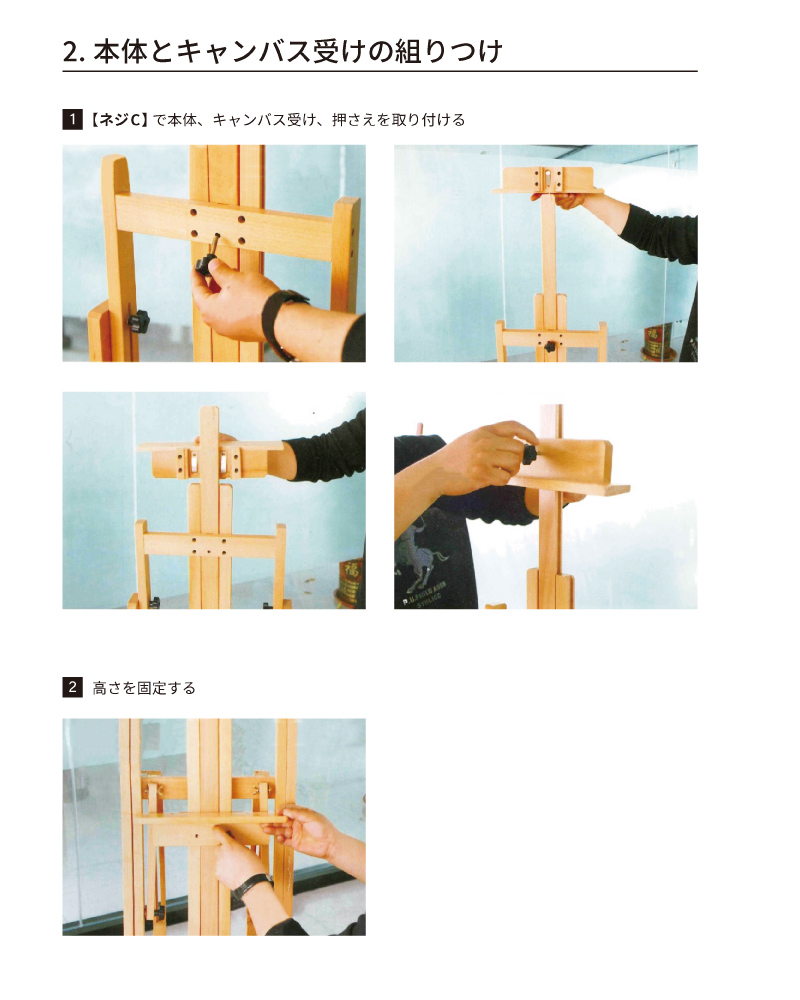 2. 本体とキャンバス受けの組りつけ

1 【ネジC】で本体、キャンバス受け、押さえを取り付ける

2 高さを固定する