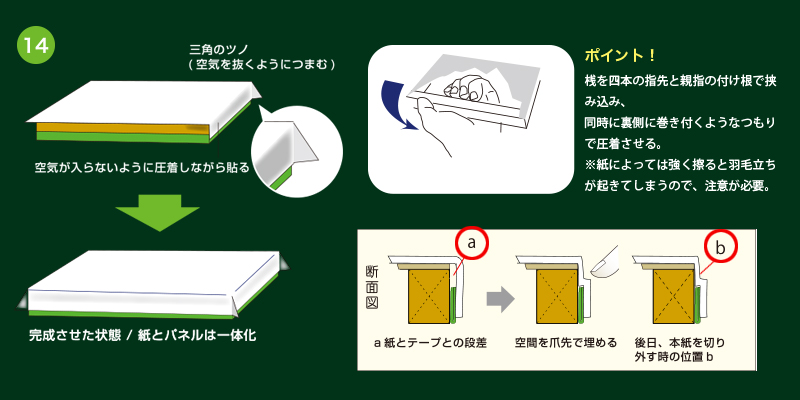 14

三角のツノ
( 空気を抜くようにつまむ )

空気が入らないように圧着しながら貼る

完成させた状態 / 紙とパネルは一体化

ポイント！
桟を四本の指先と親指の付け根で挟み込み、
同時に裏側に巻き付くようなつもりで圧着させる。
※紙によっては強く擦ると羽毛立ちが起きてしまうので、注意が必要。

断面図

a

b

a 紙とテープとの段差

空間を爪先で埋める

後日、本紙を切り外す時の位置 b