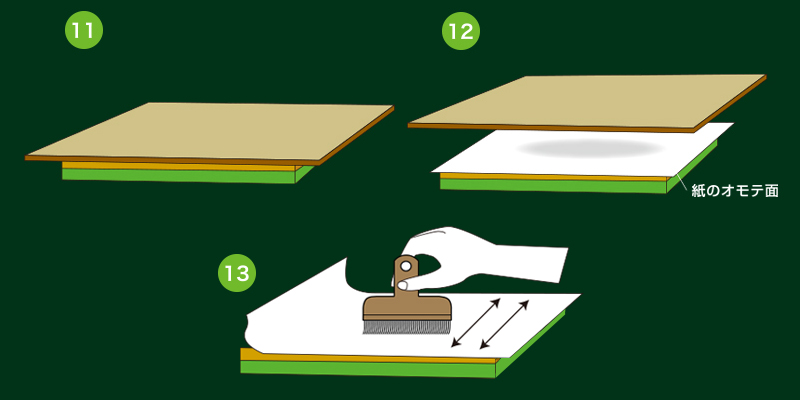 11

12

紙のオモテ面

13