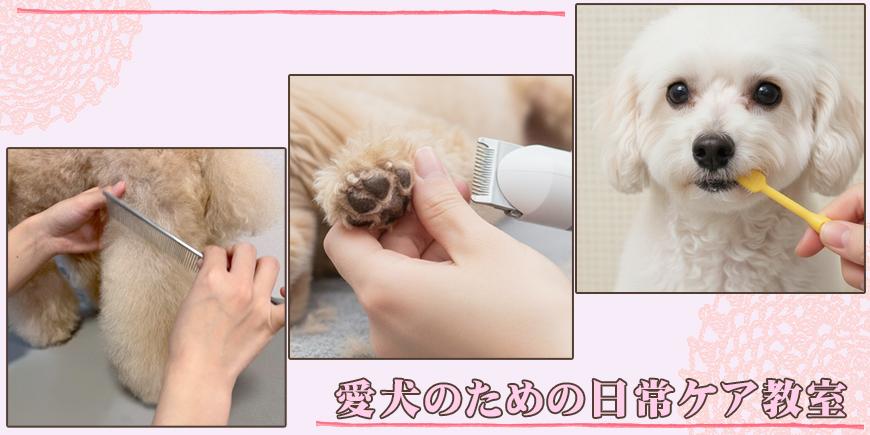 愛犬のための日常ケア教室