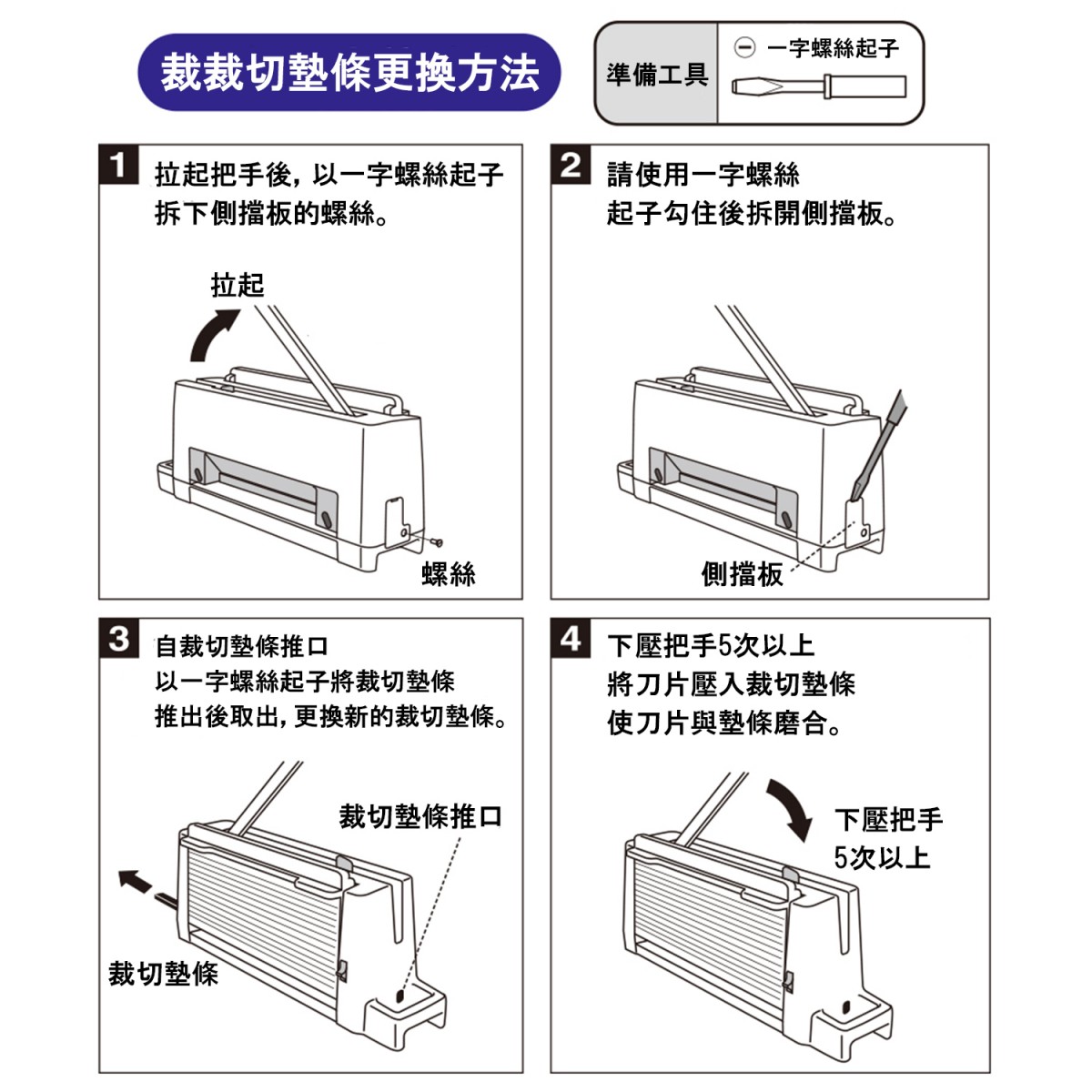 裁裁切墊條更換方法

準備工具

⊖ 一字螺絲起子

1 拉起把手後，以一字螺絲起子拆下側擋板的螺絲。

拉起

螺絲

2 請使用一字螺絲起子勾住後拆開側擋板。

側擋板

3 自裁切墊條推口以一字螺絲起子將裁切墊條推出後取出，更換新的裁切墊條。

裁切墊條推口

裁切墊條

4 下壓把手5次以上將刀片壓入裁切墊條使刀片與墊條磨合。

下壓把手5次以上