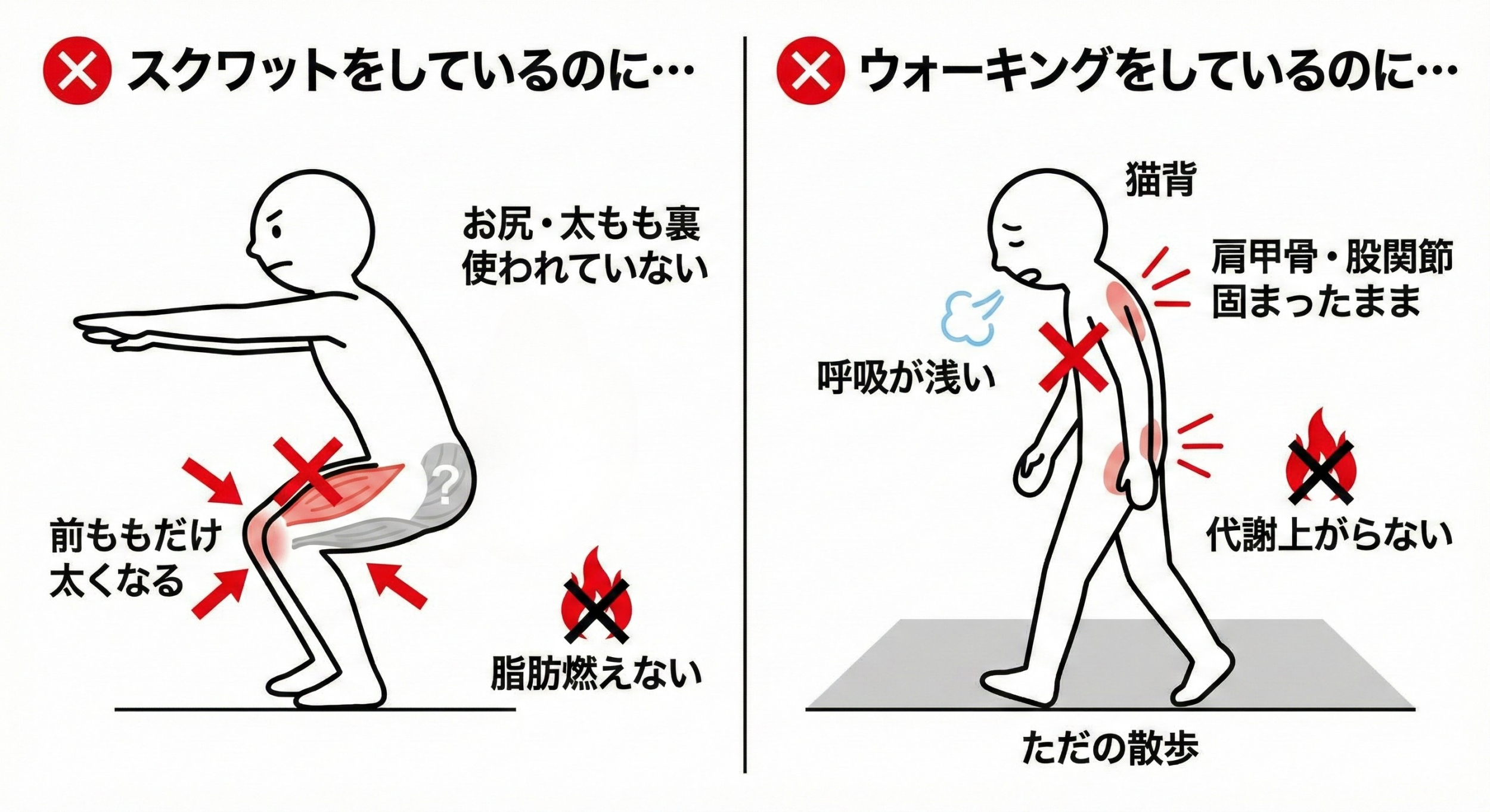 スクワットをしているのに…

お尻・太もも裏
使われていない

?

前ももだけ
太くなる

脂肪燃えない

ウォーキングをしているのに…

猫背

肩甲骨・股関節
固まったまま

呼吸が浅い

代謝上がらない

ただの散歩