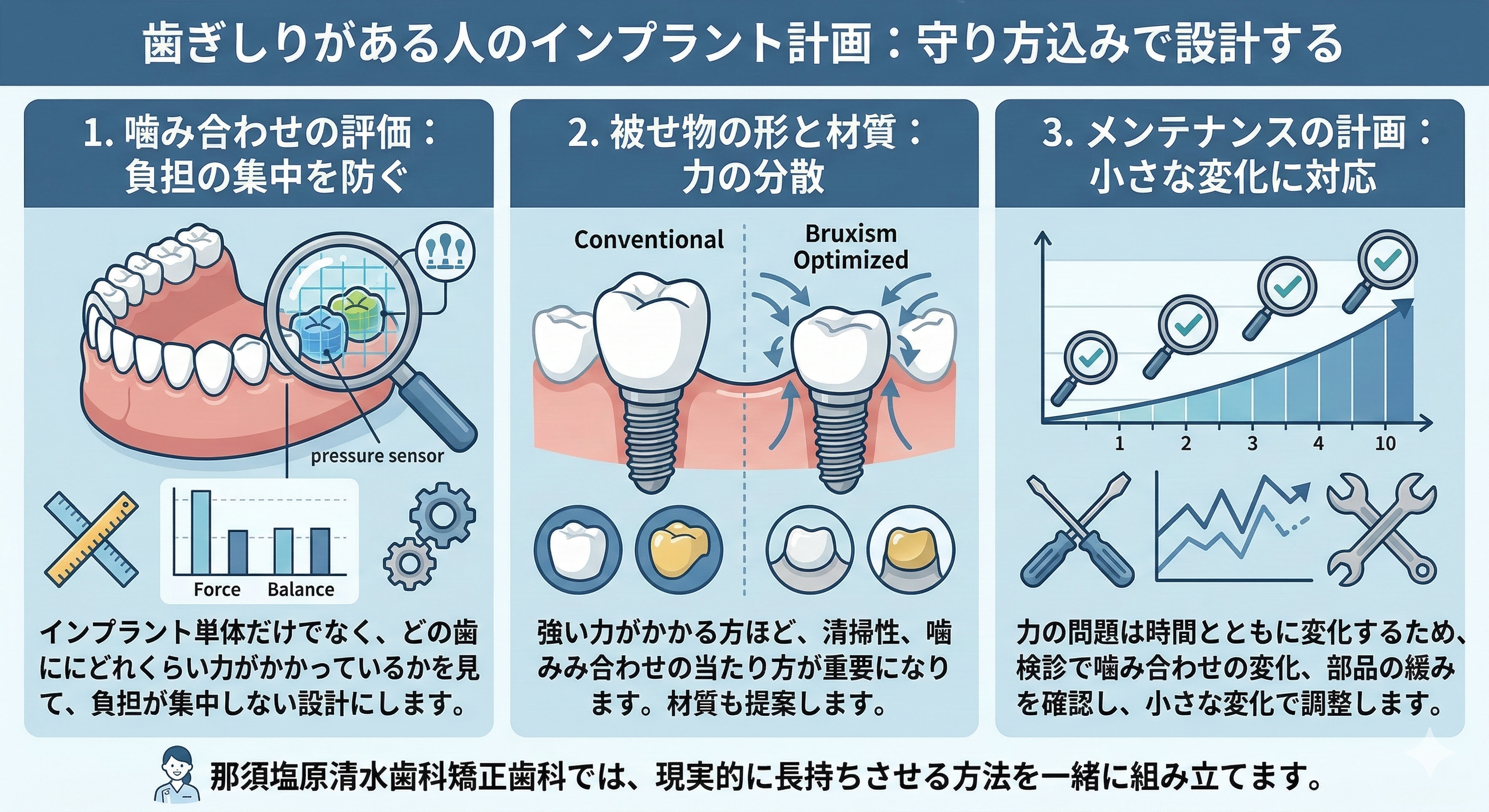 歯ぎしりがある人のインプラント計画：守り方込みで設計する

1. 噛み合わせの評価：負担の集中を防ぐ

pressure sensor

Force Balance

インプラント単体だけでなく、どの歯ににどれくらい力がかかっているかを見て、負担が集中しない設計にします。

2. 被せ物の形と材質：力の分散

Conventional

Bruxism Optimized

強い力がかかる方ほど、清掃性、噛みみ合わせの当たり方が重要になります。材質も提案します。

3. メンテナンスの計画：小さな変化に対応

1 2 3 4 10

力の問題は時間とともに変化するため、検診で噛み合わせの変化、部品の緩みを確認し、小さな変化で調整します。

那須塩原清水歯科矯正歯科では、現実的に長持ちさせる方法を一緒に組み立てます。